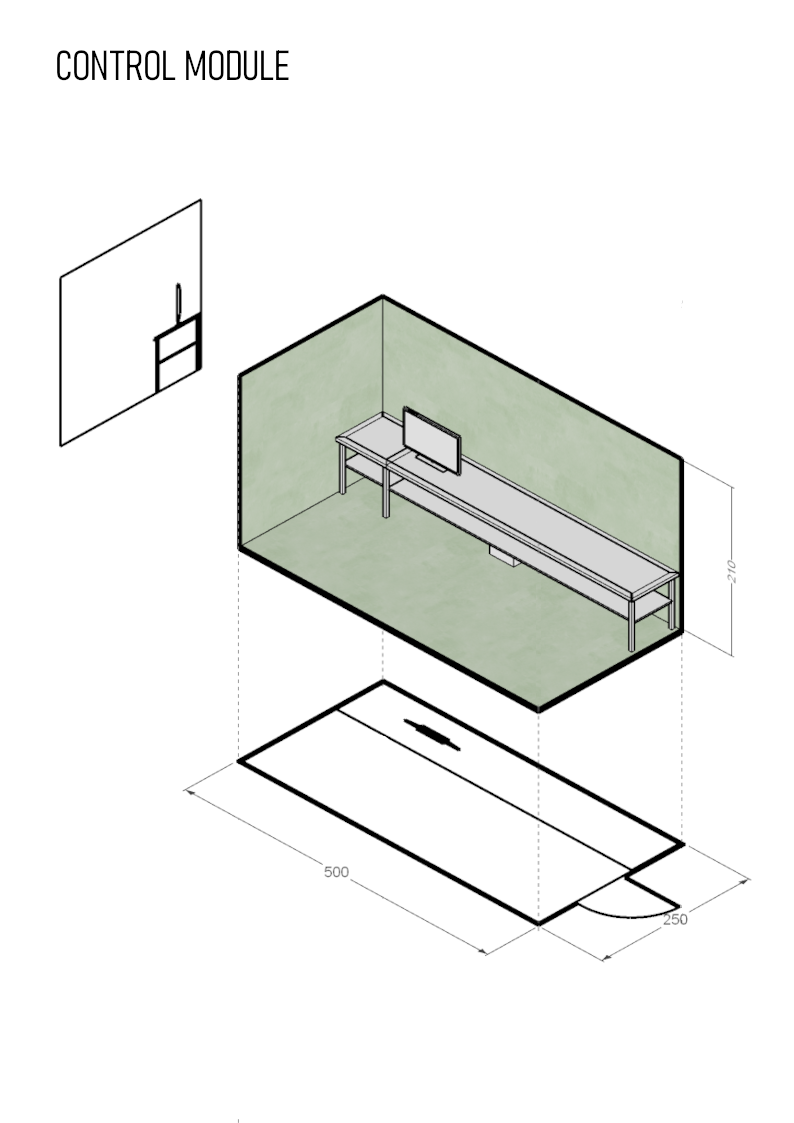 CONTROL MODULE

210

500

250