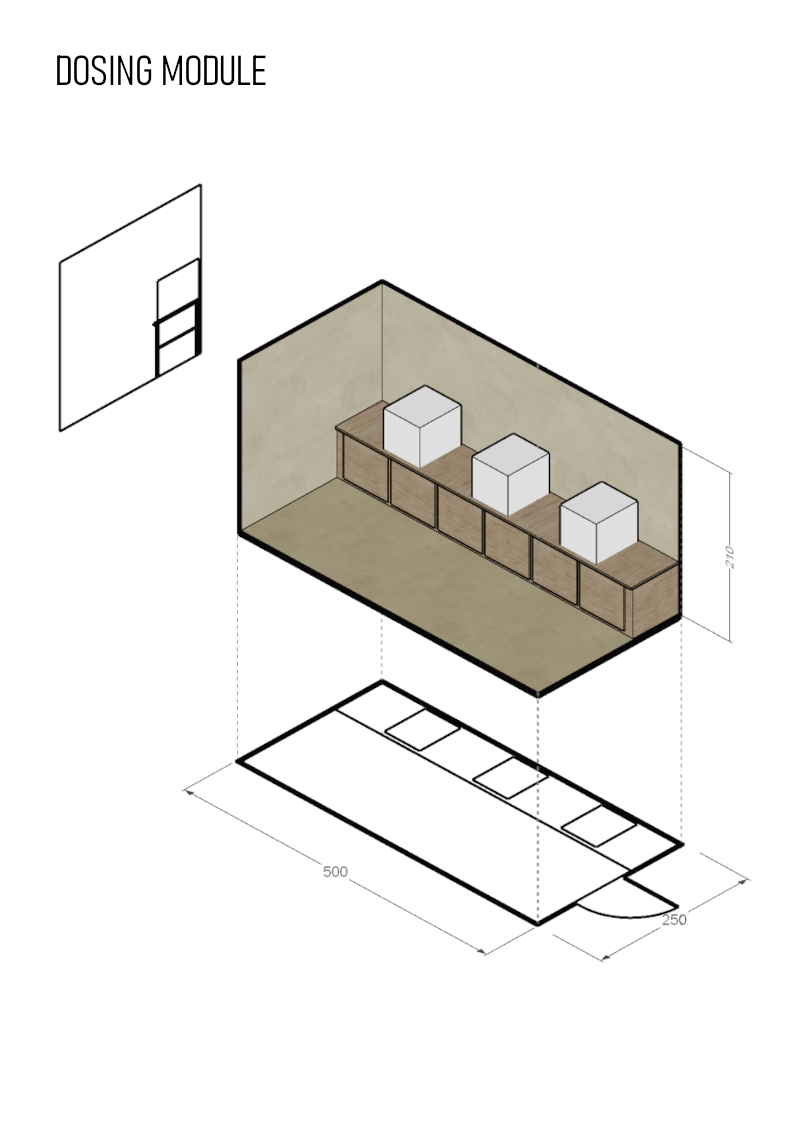 DOSING MODULE

210

500

250